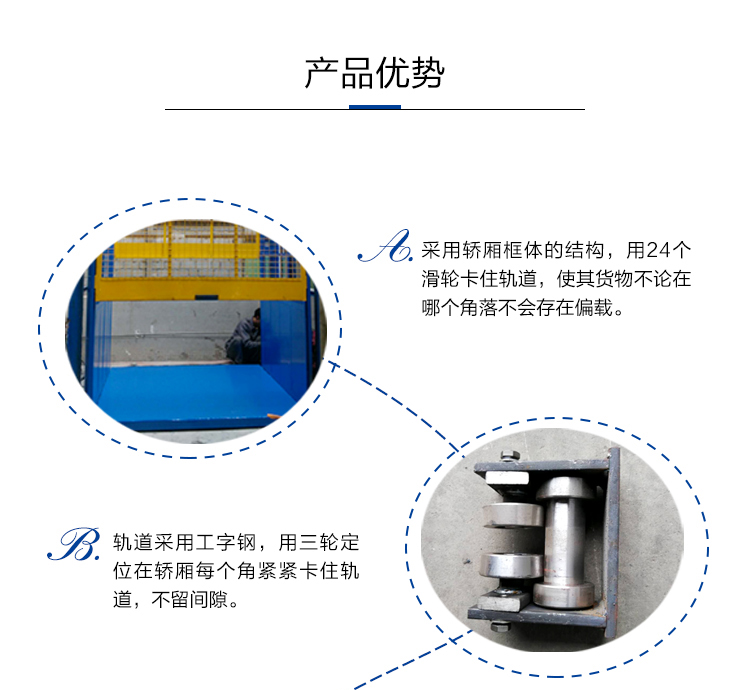 产品优势

A. 采用轿厢框体的结构，用24个滑轮卡住轨道，使其货物不论在哪个角落不会存在偏载。

B. 轨道采用工字钢，用三轮定位在轿厢每个角紧紧卡住轨道，不留间隙。